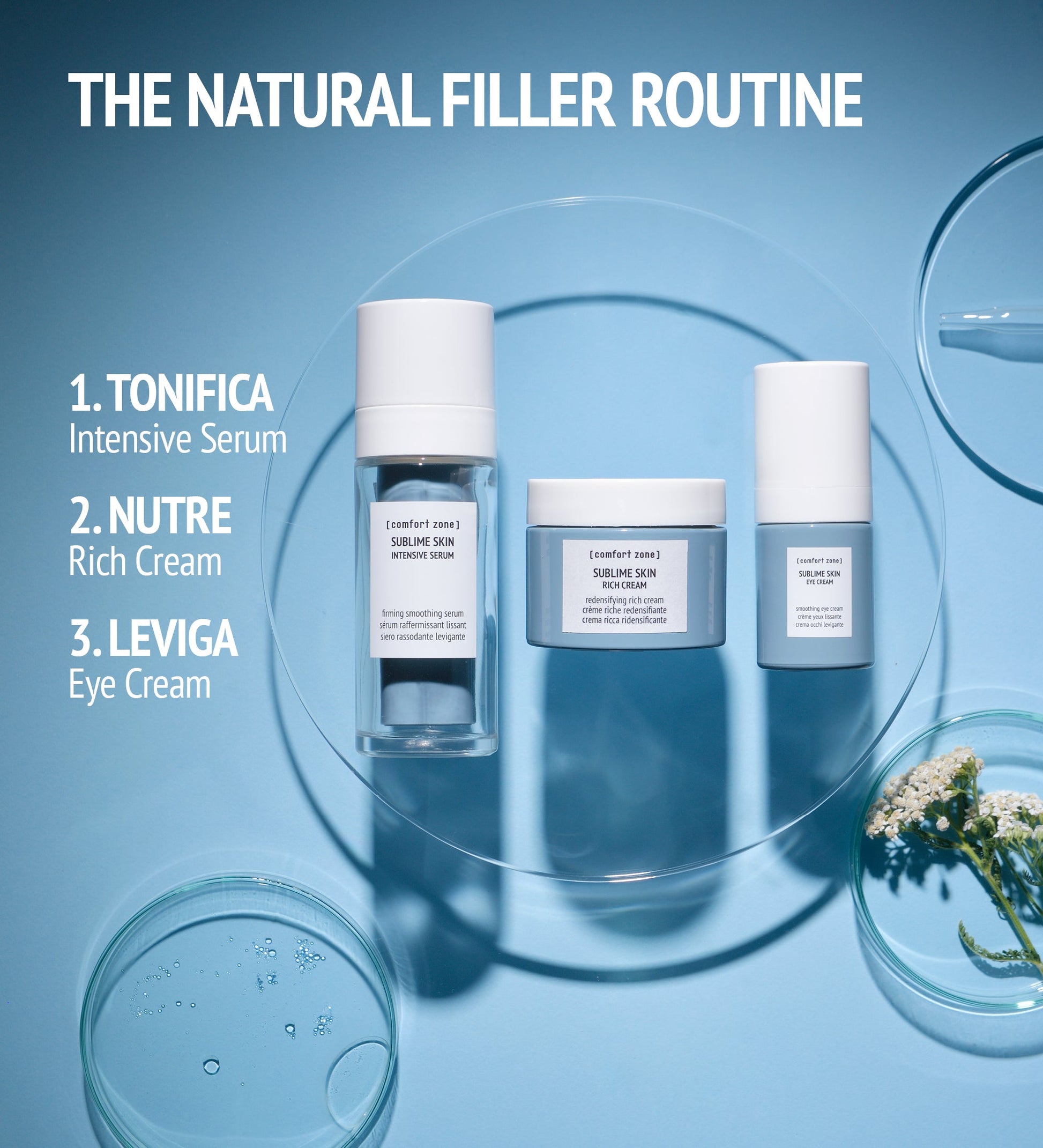 THE NATURAL FILLER ROUTINE

1. TONIFICA
Intensive Serum

2. NUTRE
Rich Cream

3. LEVIGA
Eye Cream

[comfort zone]
SUBLIME SKIN
INTENSIVE SERUM
firming smoothing serum
sérum raffermissant lissant
siero rassodante levigante

[comfort zone]
SUBLIME SKIN
RICH CREAM
redensifying rich cream
crème riche redensifiante
crema ricca ridensificante

[comfort zone]
SUBLIME SKIN
EYE CREAM
smoothing eye cream
crème yeux lissante
crema occhi levigante